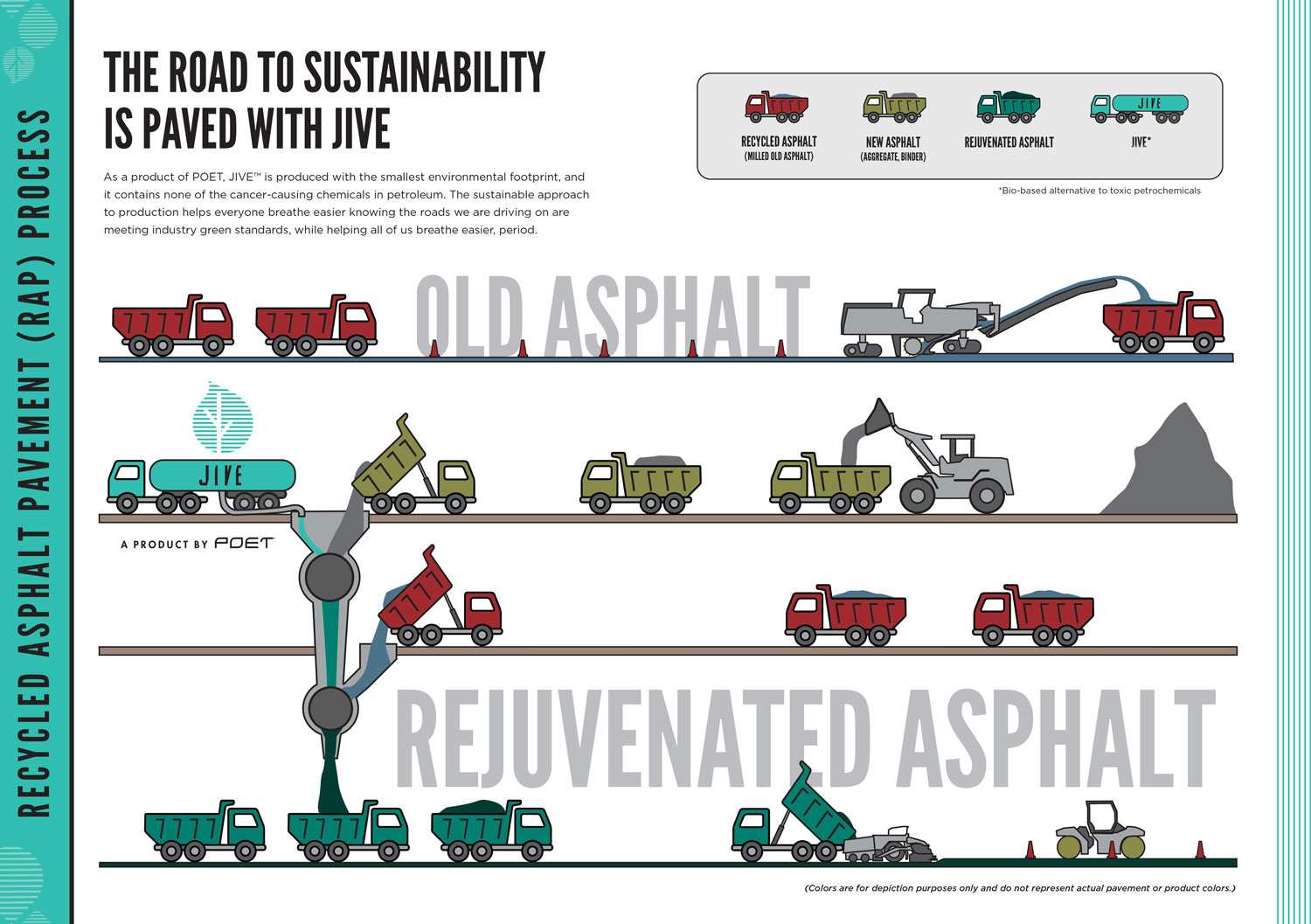 RECYCLED ASPHALT PAVEMENT (RAP) PROCESS

THE ROAD TO SUSTAINABILITY IS PAVED WITH JIVE

As a product of POET, JIVE™ is produced with the smallest environmental footprint, and it contains none of the cancer-causing chemicals in petroleum. The sustainable approach to production helps everyone breathe easier knowing the roads we are driving on are meeting industry green standards, while helping all of us breathe easier, period.

RECYCLED ASPHALT (MILLED OLD ASPHALT)

NEW ASPHALT (AGGREGATE, BINDER)

REJUVENATED ASPHALT

JIVE

JIVE*

*Bio-based alternative to toxic petrochemicals

OLD ASPHALT

JIVE

A PRODUCT BY POET

REJUVENATED ASPHALT

(Colors are for depiction purposes only and do not represent actual pavement or product colors.)