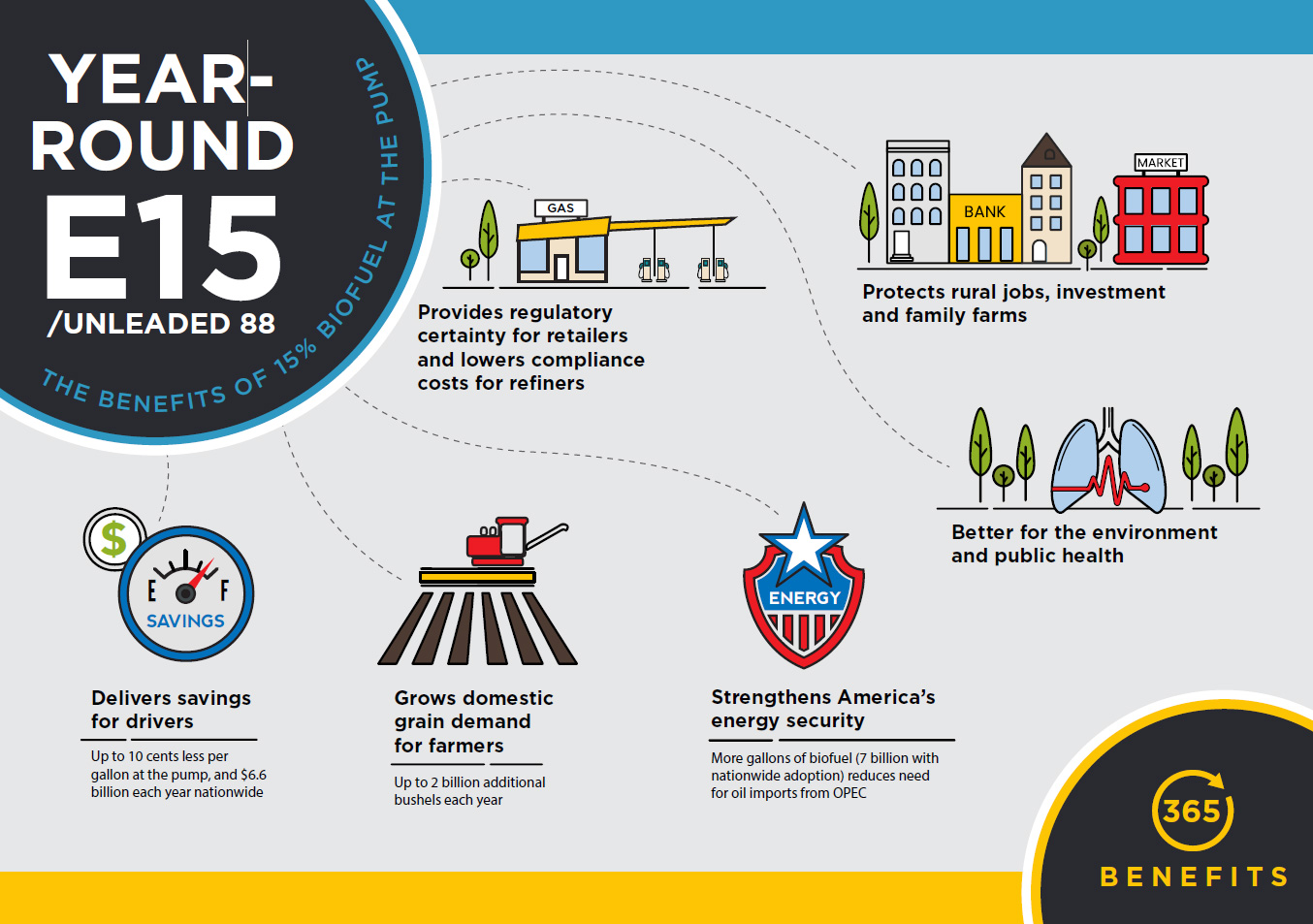 YEAR-ROUND E15 /UNLEADED 88

THE BENEFITS OF 15% BIOFUEL AT THE PUMP

GAS

Provides regulatory certainty for retailers and lowers compliance costs for refiners

BANK

MARKET

Protects rural jobs, investment and family farms

Better for the environment and public health

$

E F

SAVINGS

Delivers savings for drivers

Up to 10 cents less per gallon at the pump, and $6.6 billion each year nationwide

Grows domestic grain demand for farmers

Up to 2 billion additional bushels each year

ENERGY

Strengthens America's energy security

More gallons of biofuel (7 billion with nationwide adoption) reduces need for oil imports from OPEC

365

BENEFITS